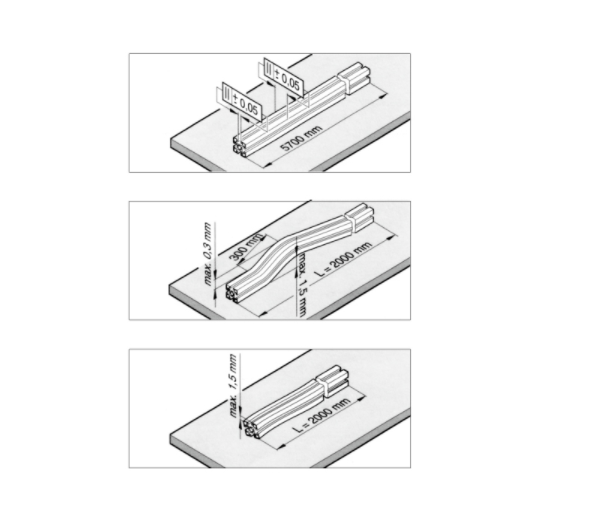 || ± 0,05

|| ± 0,05

5700 mm

max. 0,3 mm

300 mm

max. 1,5 mm

L = 2000 mm

max. 1,5 mm

L = 2000 mm